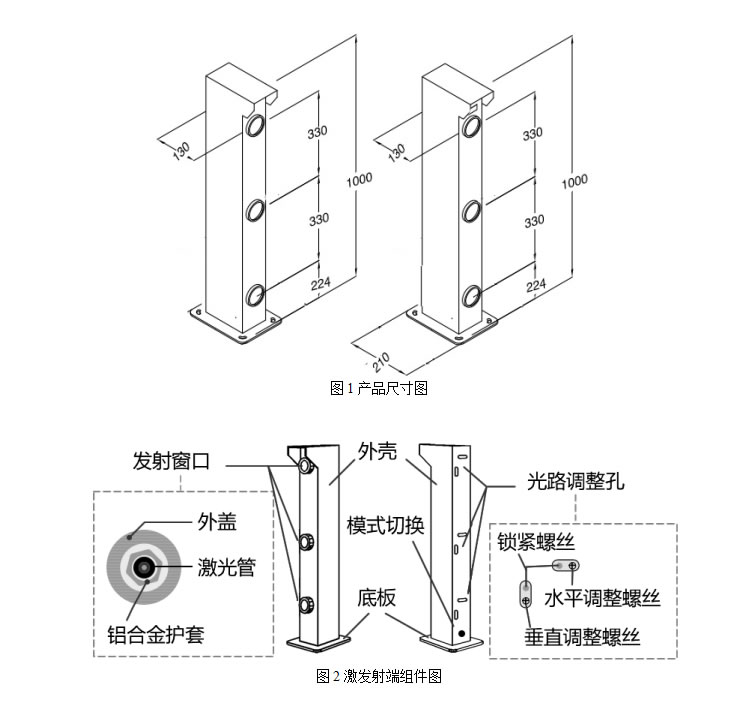 130
330
330
224
1000

130
330
330
224
1000
210

图 1 产品尺寸图

发射窗口
外盖
激光管
铝合金护套
外壳
模式切换
底板
光路调整孔
锁紧螺丝
水平调整螺丝
垂直调整螺丝

图 2 激发射端组件图