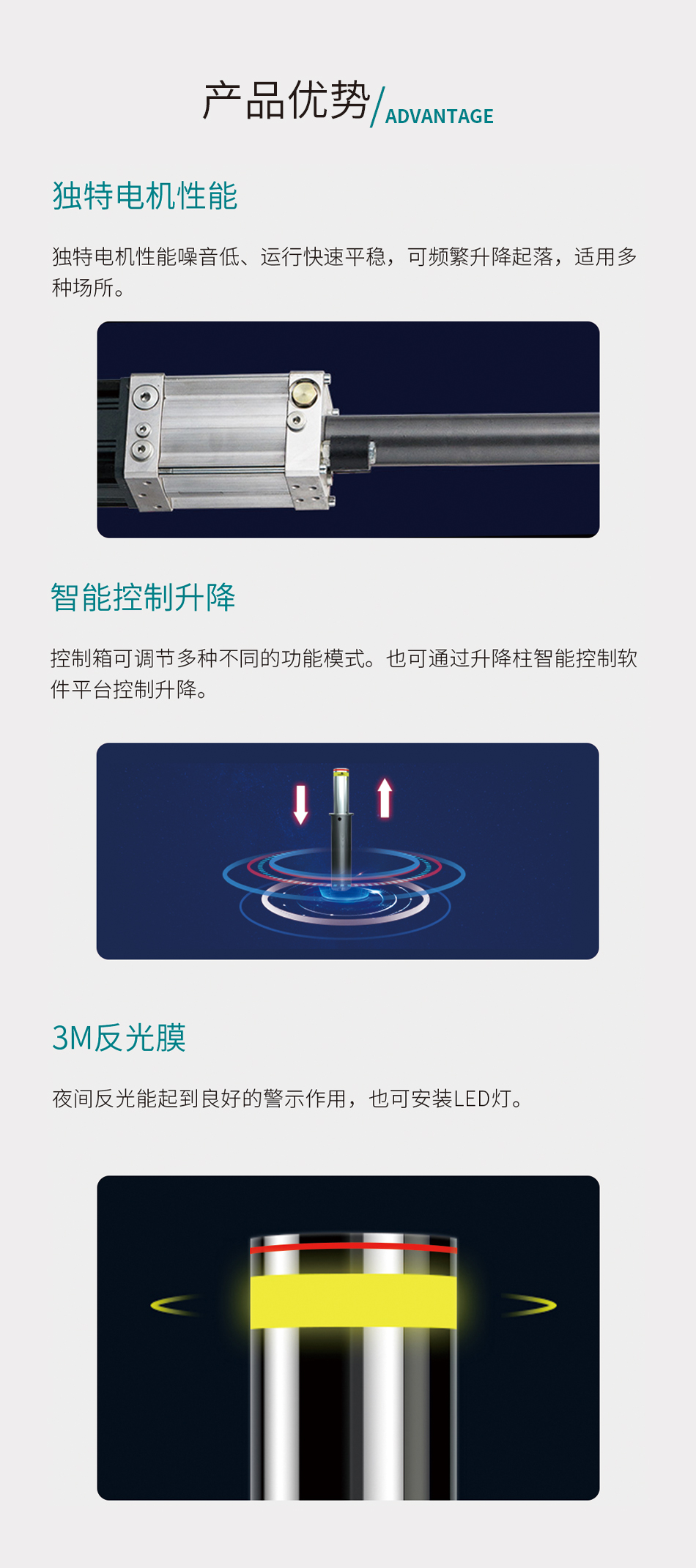 产品优势/ADVANTAGE

独特电机性能

独特电机性能噪音低、运行快速平稳，可频繁升降起落，适用多种场所。

智能控制升降

控制箱可调节多种不同的功能模式。也可通过升降柱智能控制软件平台控制升降。

3M反光膜

夜间反光能起到良好的警示作用，也可安装LED灯。