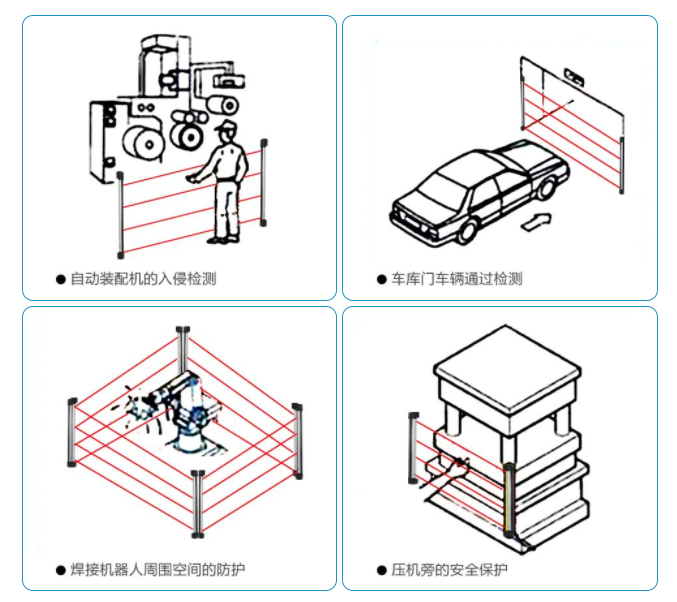 ● 自动装配机的入侵检测

● 车库门车辆通过检测

● 焊接机器人周围空间的防护

● 压机旁的安全保护