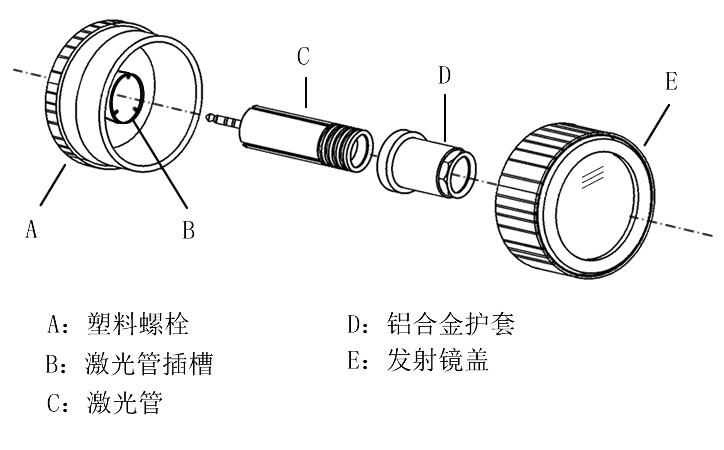 C

D

E

A

B

A：塑料螺栓

B：激光管插槽

C：激光管

D：铝合金护套

E：发射镜盖